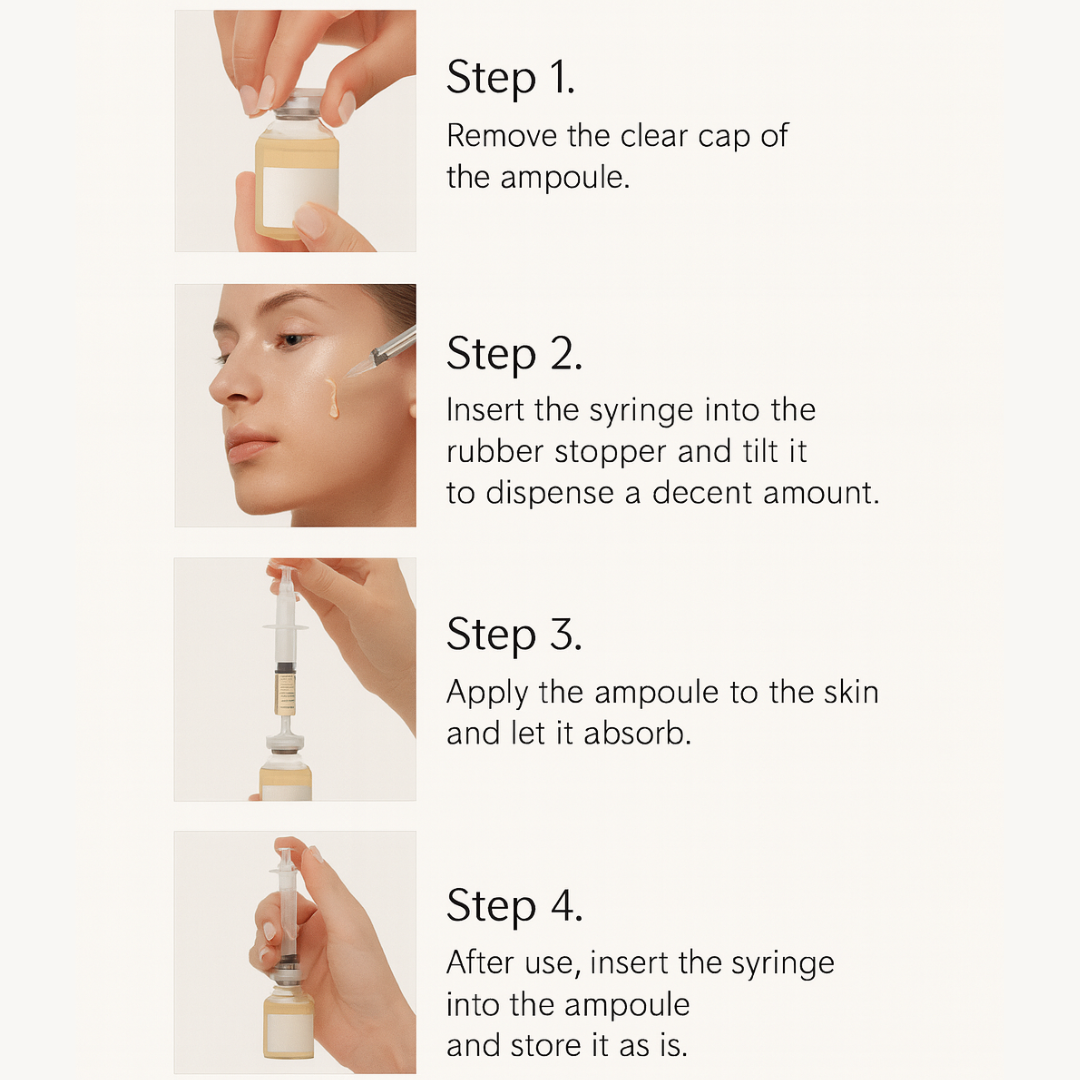 Step 1.
Remove the clear cap of the ampoule.

Step 2.
Insert the syringe into the rubber stopper and tilt it to dispense a decent amount.

Step 3.
Apply the ampoule to the skin and let it absorb.

Step 4.
After use, insert the syringe into the ampoule and store it as is.